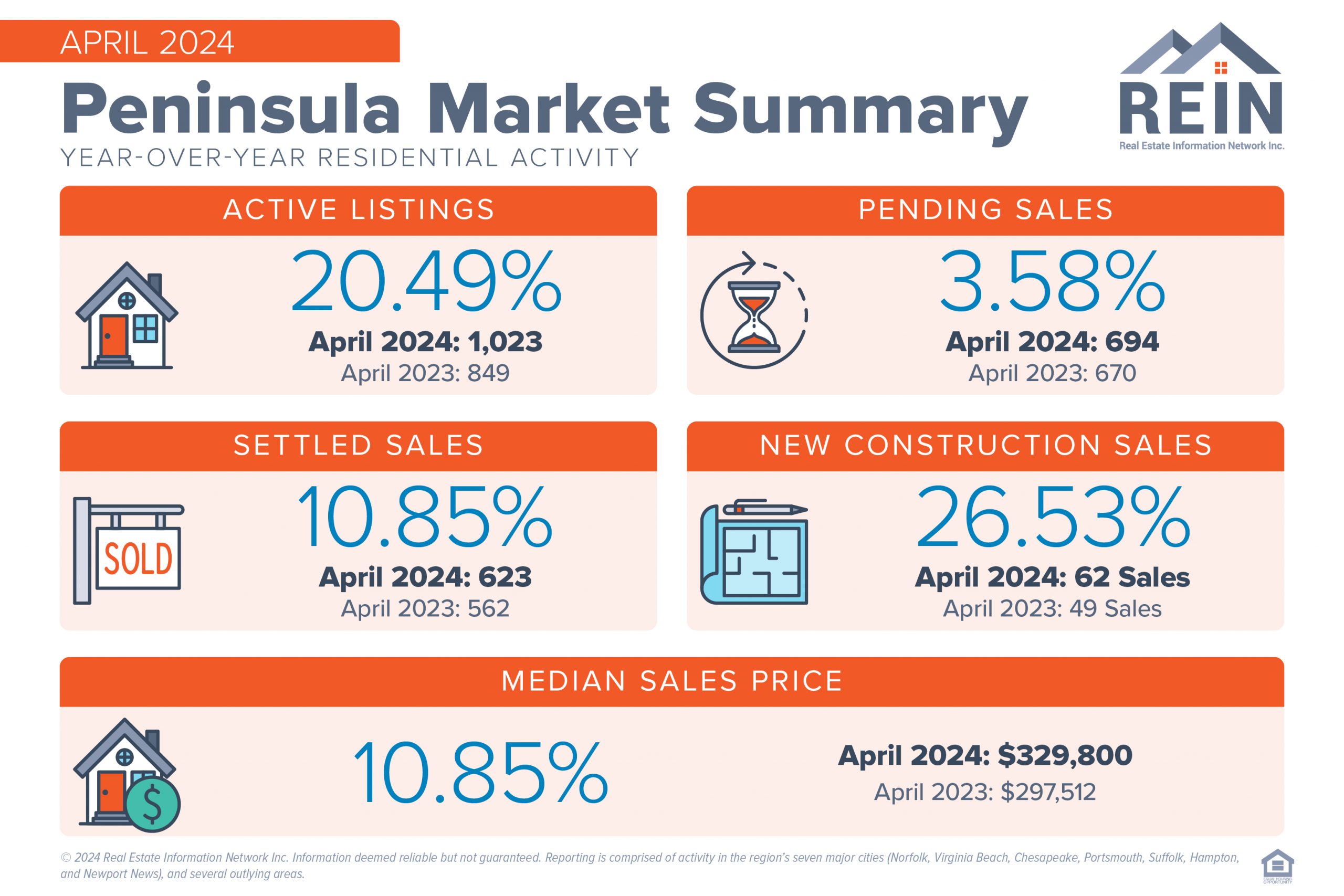 APRIL 2024

Peninsula Market Summary

YEAR-OVER-YEAR RESIDENTIAL ACTIVITY

REIN
Real Estate Information Network Inc.

ACTIVE LISTINGS

20.49%

April 2024: 1,023

April 2023: 849

PENDING SALES

3.58%

April 2024: 694

April 2023: 670

SETTLED SALES

SOLD

10.85%

April 2024: 623

April 2023: 562

NEW CONSTRUCTION SALES

26.53%

April 2024: 62 Sales

April 2023: 49 Sales

MEDIAN SALES PRICE

$

10.85%

April 2024: $329,800

April 2023: $297,512

© 2024 Real Estate Information Network Inc. Information deemed reliable but not guaranteed. Reporting is comprised of activity in the region's seven major cities (Norfolk, Virginia Beach, Chesapeake, Portsmouth, Suffolk, Hampton, and Newport News), and several outlying areas.

EQUAL HOUSING OPPORTUNITY