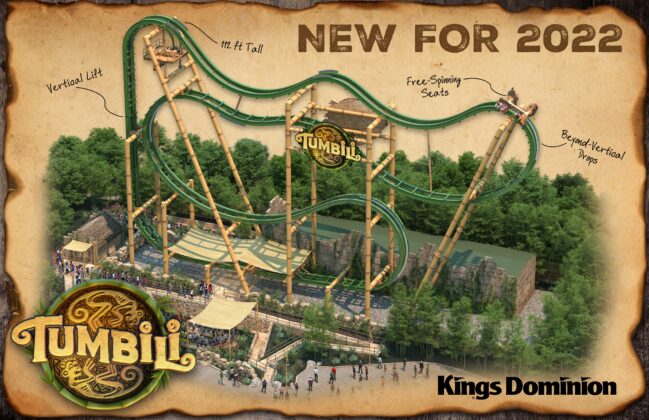 NEW FOR 2022

112 ft Tall

Vertical Lift

Free-Spinning Seats

Beyond-Vertical Drops

TUMBILI

TUMBILI

Kings Dominion